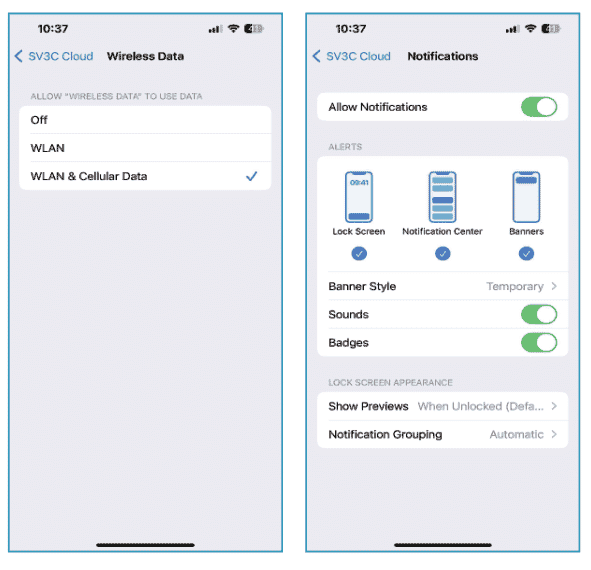 10:37

SV3C Cloud Wireless Data

ALLOW "WIRELESS DATA" TO USE DATA

Off

WLAN

WLAN & Cellular Data

10:37

SV3C Cloud Notifications

Allow Notifications

ALERTS

09:41

Lock Screen

Notification Center

Banners

Banner Style Temporary

Sounds

Badges

LOCK SCREEN APPEARANCE

Show Previews When Unlocked (Defa...

Notification Grouping Automatic