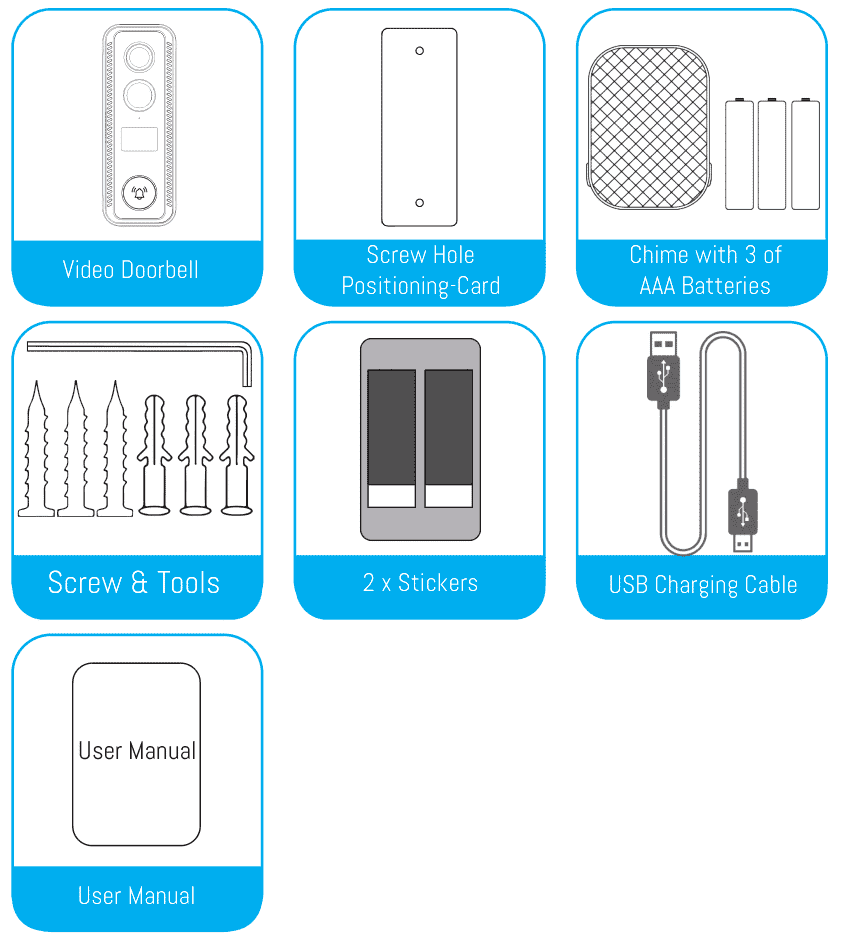 Video Doorbell

Screw Hole Positioning-Card

Chime with 3 of AAA Batteries

Screw & Tools

2 x Stickers

USB Charging Cable

User Manual

User Manual